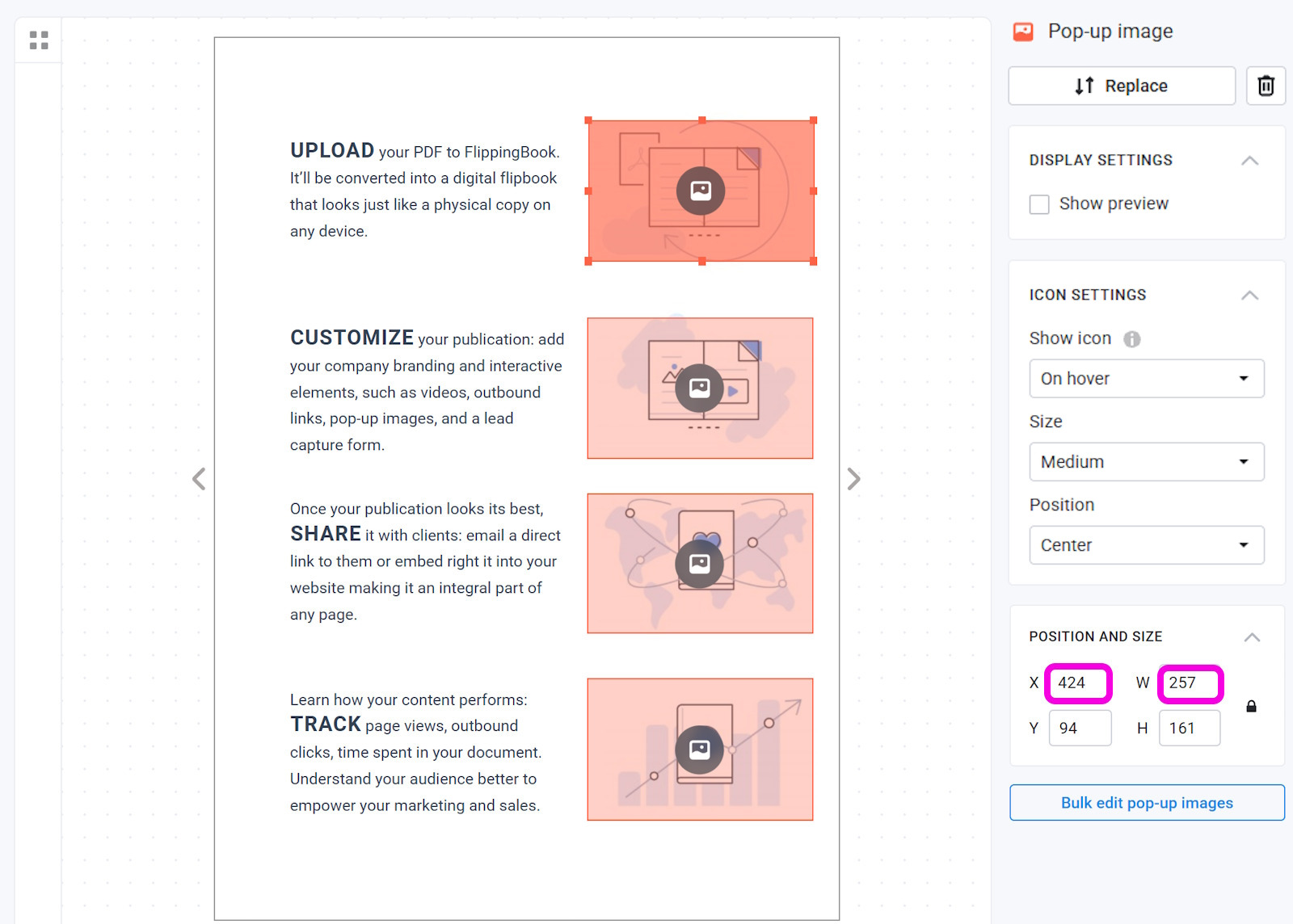 UPLOAD your PDF to FlippingBook. It'll be converted into a digital flipbook that looks just like a physical copy on any device.

CUSTOMIZE your publication: add your company branding and interactive elements, such as videos, outbound links, pop-up images, and a lead capture form.

Once your publication looks its best, SHARE it with clients: email a direct link to them or embed right it into your website making it an integral part of any page.

Learn how your content performs: TRACK page views, outbound clicks, time spent in your document. Understand your audience better to empower your marketing and sales.

Pop-up image

Replace

DISPLAY SETTINGS

Show preview

ICON SETTINGS

Show icon

On hover

Size

Medium

Position

Center

POSITION AND SIZE

X 424 W 257

Y 94 H 161

Bulk edit pop-up images